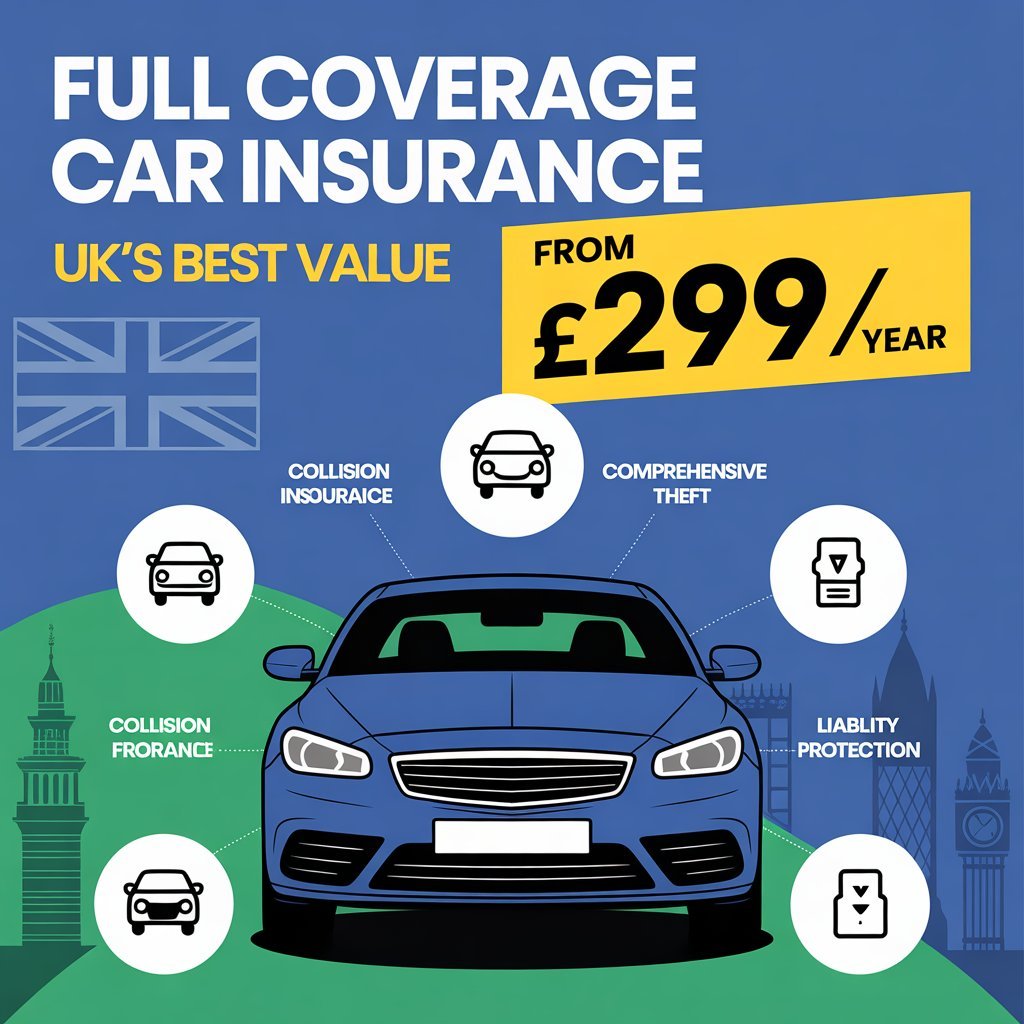 FULL COVERAGE CAR INSURANCE

UK'S BEST VALUE

FROM £299/YEAR

COLLISION INSOURAICE

COMPREHENSIVE THEFT

COLLISION FRORANCE

LIABLITY PROTECTION